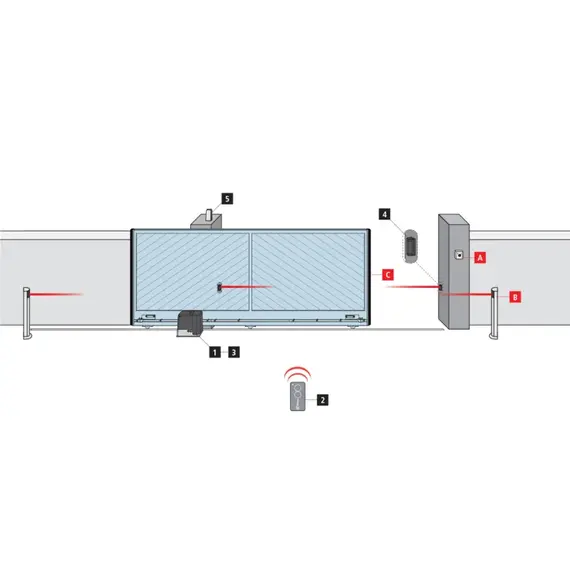 5
4
A
C
B
1
3
2