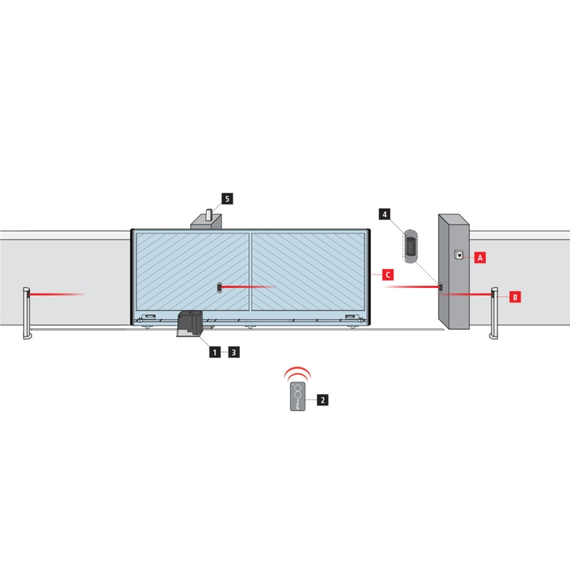 5
4
A
C
B
1
3
2