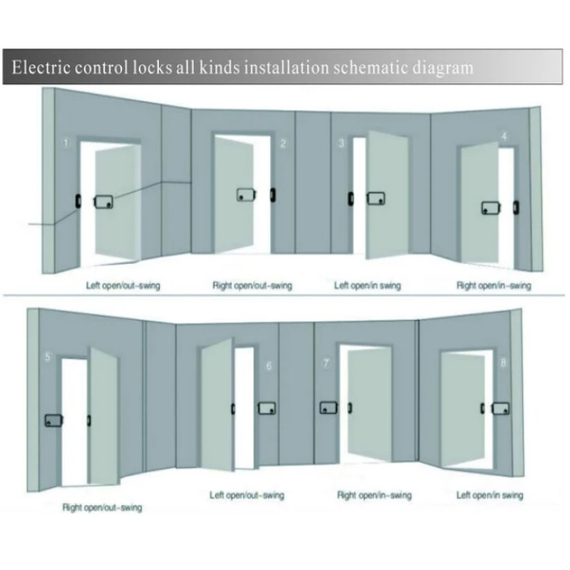 Electric control locks all kinds installation schematic diagram

1

2

3

4

Left open/out-swing

Right open/out-swing

Left open/in swing

Right open/in-swing

5

6

7

8

Right open/out-swing

Left open/out-swing

Right open/in-swing

Left open/in swing