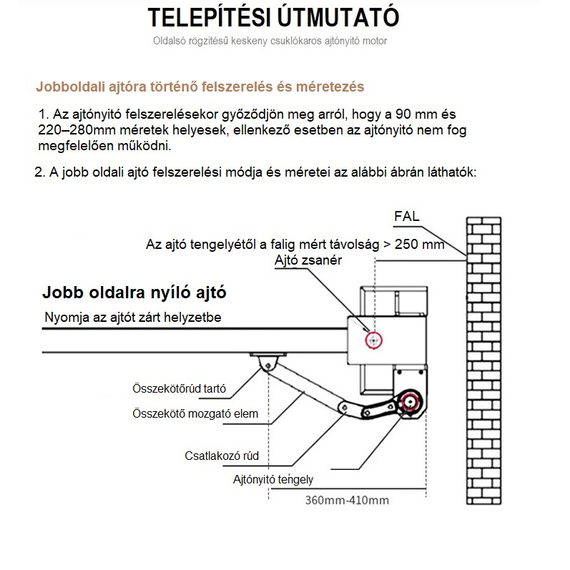 TELEPÍTÉSI ÚTMUTATÓ

Oldalsó rögzítésű keskeny csuklókaros ajtónyitó motor

Jobboldali ajtóra történő felszerelés és méretezés

1. Az ajtónyitó felszerelésekor győződjön meg arról, hogy a 90 mm és 220–280mm méretek helyesek, ellenkező esetben az ajtónyitó nem fog megfelelően működni.

2. A jobb oldali ajtó felszerelési módja és méretei az alábbi ábrán láthatók:

FAL

Az ajtó tengelyétől a falig mért távolság > 250 mm

Ajtó zsanér

Jobb oldalra nyíló ajtó

Nyomja az ajtót zárt helyzetbe

Összekötőrúd tartó

Összekötő mozgató elem

Csatlakozó rúd

Ajtónyitó tengely

360mm-410mm