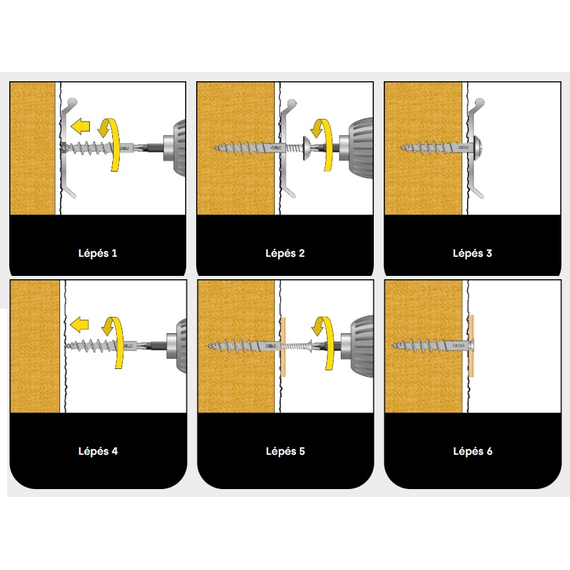 Lépés 1

Lépés 2

Lépés 3

Lépés 4

Lépés 5

Lépés 6