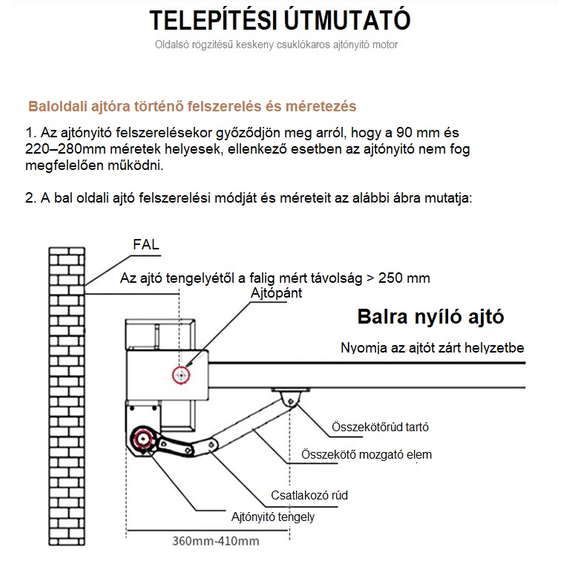 TELEPÍTÉSI ÚTMUTATÓ

Oldalsó rögzítésű keskeny csuklókaros ajtónyitó motor

Baloldali ajtóra történő felszerelés és méretezés

1. Az ajtónyitó felszerelésekor győződjön meg arról, hogy a 90 mm és 220–280mm méretek helyesek, ellenkező esetben az ajtónyitó nem fog megfelelően működni.

2. A bal oldali ajtó felszerelési módját és méreteit az alábbi ábra mutatja:

FAL

Az ajtó tengelyétől a falig mért távolság > 250 mm

Ajtópánt

Balra nyíló ajtó

Nyomja az ajtót zárt helyzetbe

Összekötőrúd tartó

Összekötő mozgató elem

Csatlakozó rúd

Ajtónyitó tengely

360mm-410mm