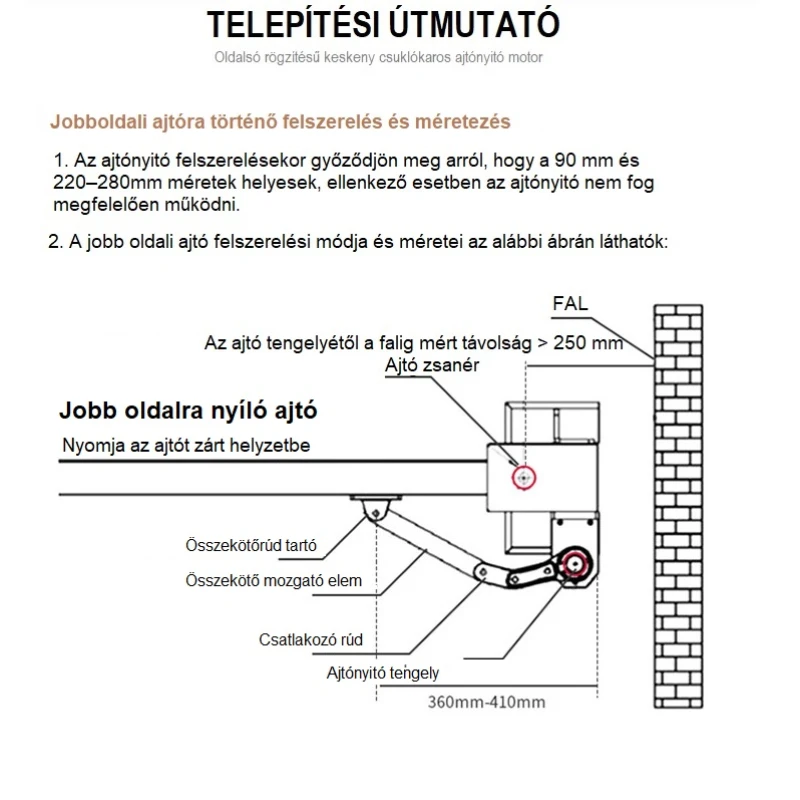 TELEPÍTÉSI ÚTMUTATÓ

Oldalsó rögzítésű keskeny csuklókaros ajtónyitó motor

Jobboldali ajtóra történő felszerelés és méretezés

1. Az ajtónyitó felszerelésekor győződjön meg arról, hogy a 90 mm és 220–280mm méretek helyesek, ellenkező esetben az ajtónyitó nem fog megfelelően működni.

2. A jobb oldali ajtó felszerelési módja és méretei az alábbi ábrán láthatók:

FAL

Az ajtó tengelyétől a falig mért távolság > 250 mm

Ajtó zsanér

Jobb oldalra nyíló ajtó

Nyomja az ajtót zárt helyzetbe

Összekötőrúd tartó

Összekötő mozgató elem

Csatlakozó rúd

Ajtónyitó tengely

360mm-410mm