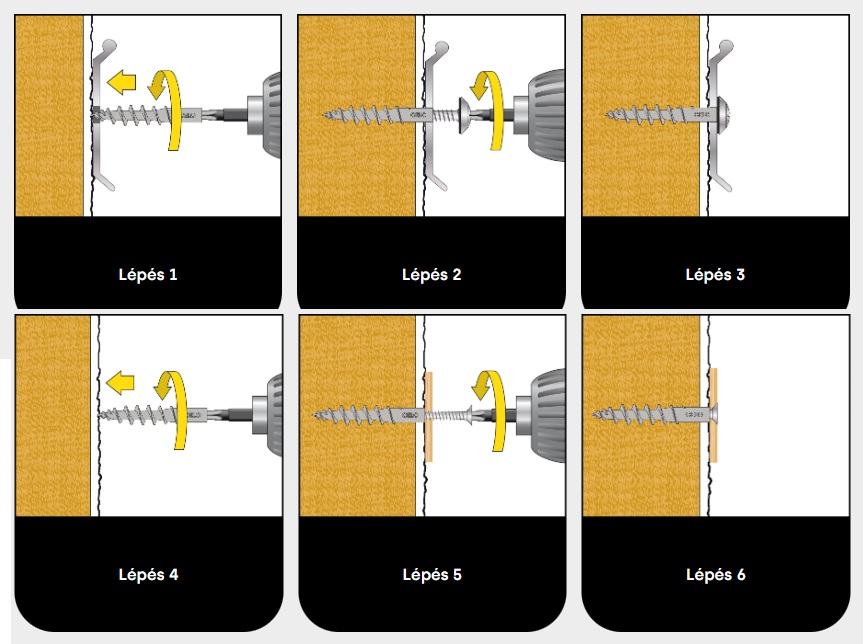 Lépés 1

Lépés 2

Lépés 3

Lépés 4

Lépés 5

Lépés 6