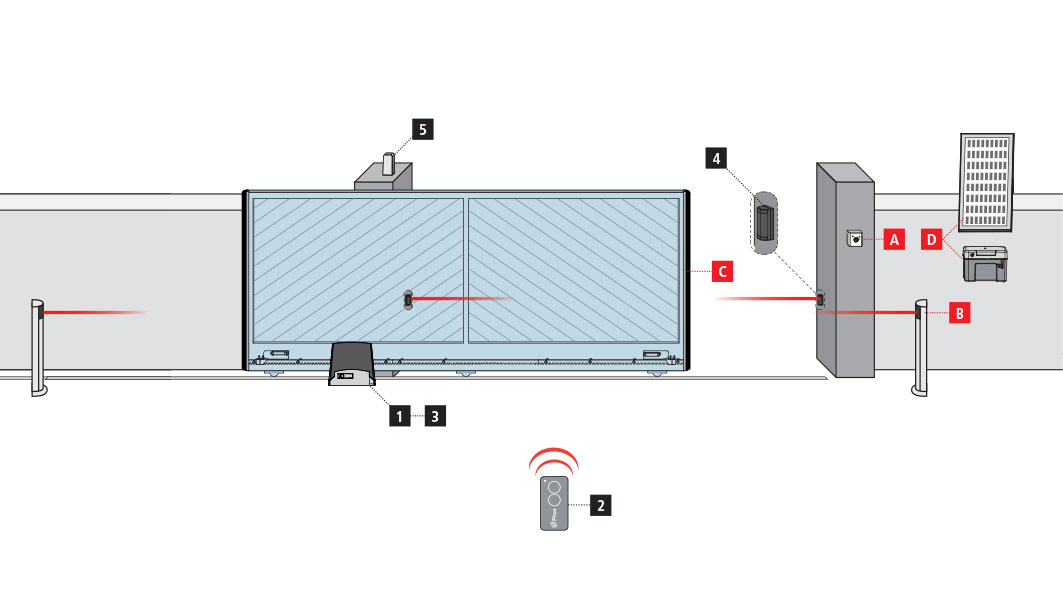 5

4

A

D

C

B

1

3

2