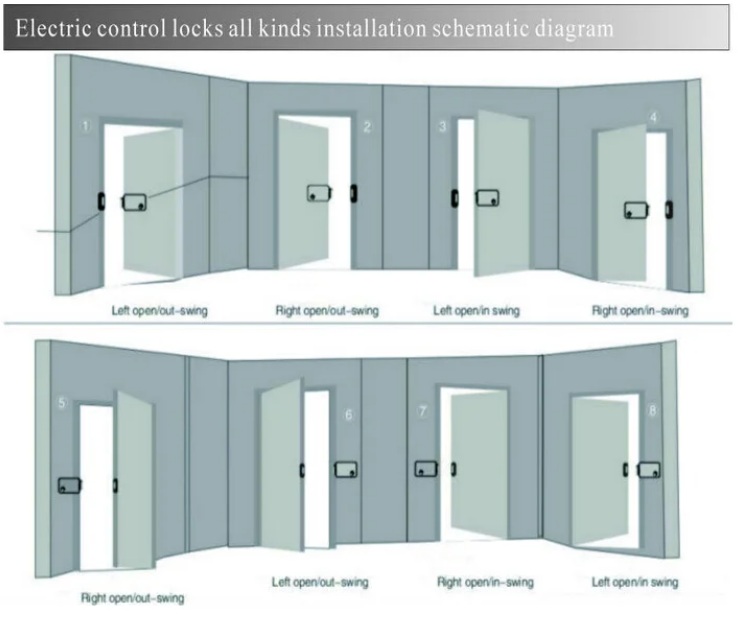 Electric control locks all kinds installation schematic diagram

1
2
3
4

Left open/out-swing
Right open/out-swing
Left open/in swing
Right open/in-swing

5
6
7
8

Right open/out-swing
Left open/out-swing
Right open/in-swing
Left open/in swing