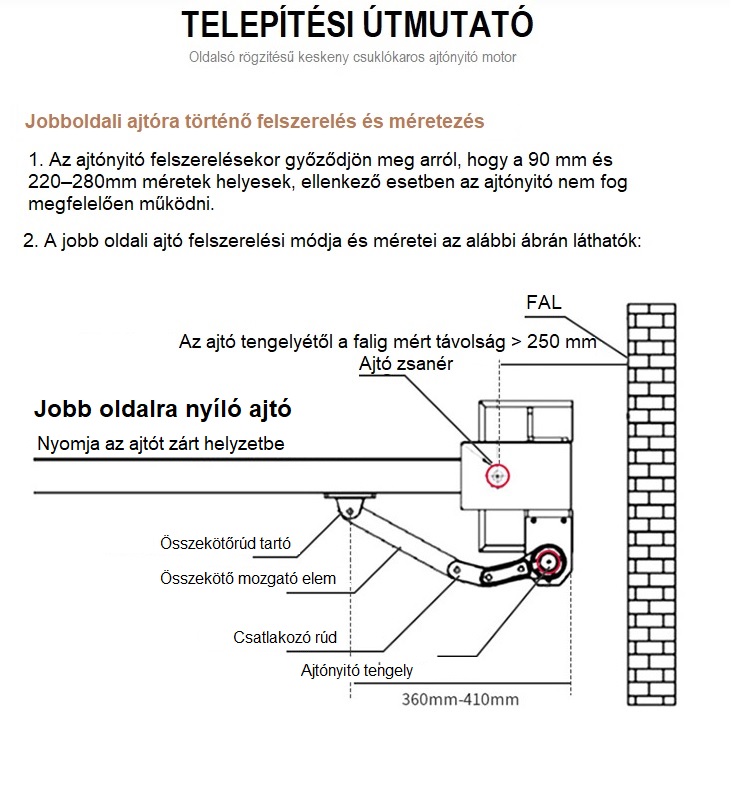 TELEPÍTÉSI ÚTMUTATÓ

Oldalsó rögzítésű keskeny csuklókaros ajtónyitó motor

Jobboldali ajtóra történő felszerelés és méretezés

1. Az ajtónyitó felszerelésekor győződjön meg arról, hogy a 90 mm és 220–280mm méretek helyesek, ellenkező esetben az ajtónyitó nem fog megfelelően működni.

2. A jobb oldali ajtó felszerelési módja és méretei az alábbi ábrán láthatók:

FAL

Az ajtó tengelyétől a falig mért távolság > 250 mm

Ajtó zsanér

Jobb oldalra nyíló ajtó

Nyomja az ajtót zárt helyzetbe

Összekötőrúd tartó

Összekötő mozgató elem

Csatlakozó rúd

Ajtónyitó tengely

360mm-410mm