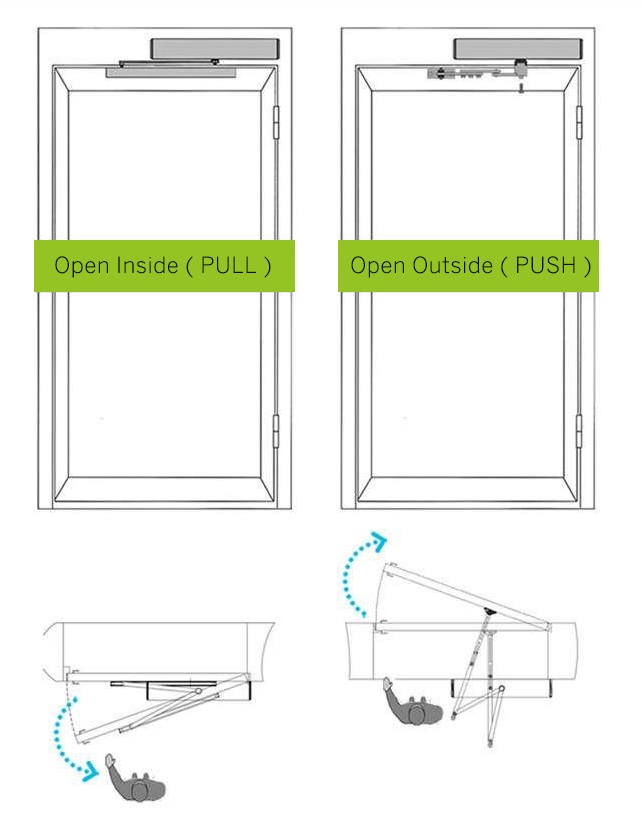 Open Inside ( PULL )

Open Outside ( PUSH )