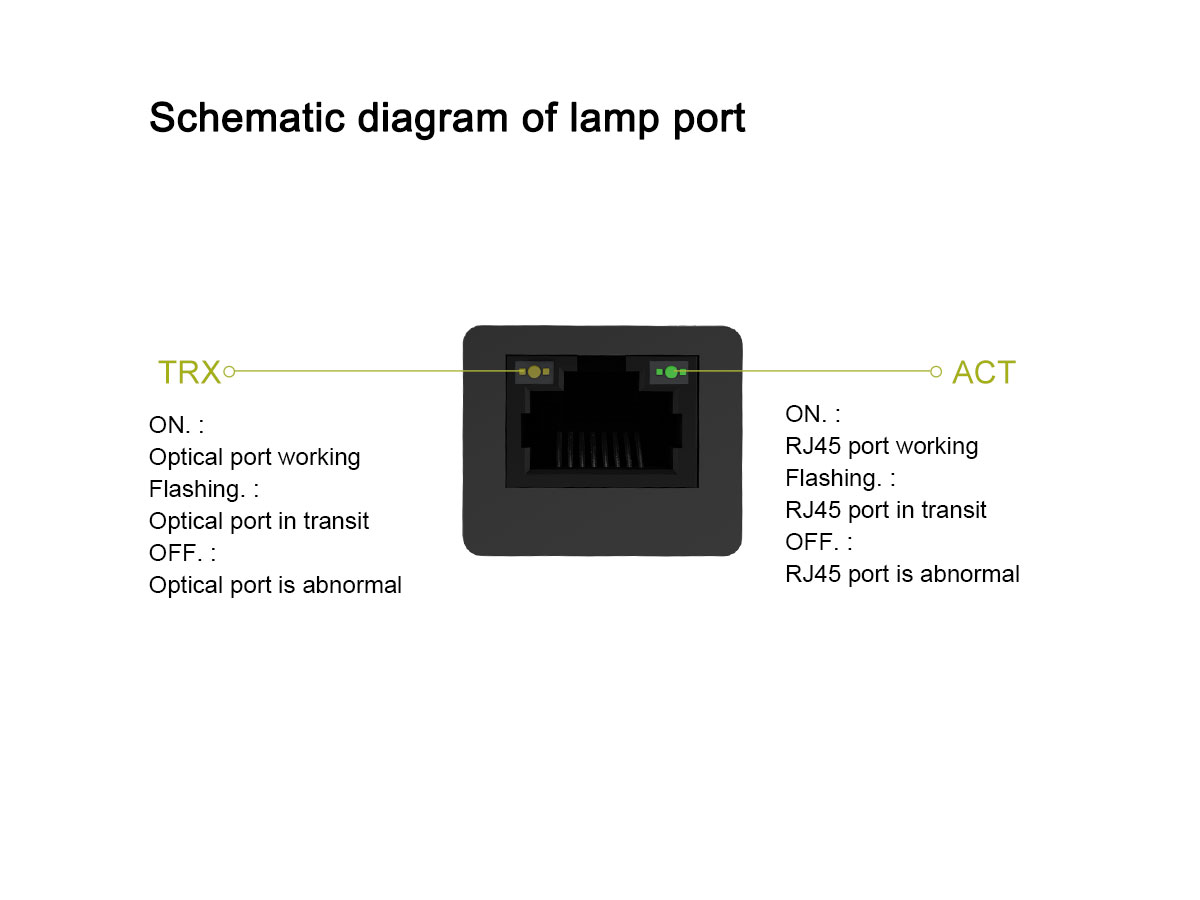 Schematic diagram of lamp port

TRX

ON. :
Optical port working
Flashing. :
Optical port in transit
OFF. :
Optical port is abnormal

ACT

ON. :
RJ45 port working
Flashing. :
RJ45 port in transit
OFF. :
RJ45 port is abnormal