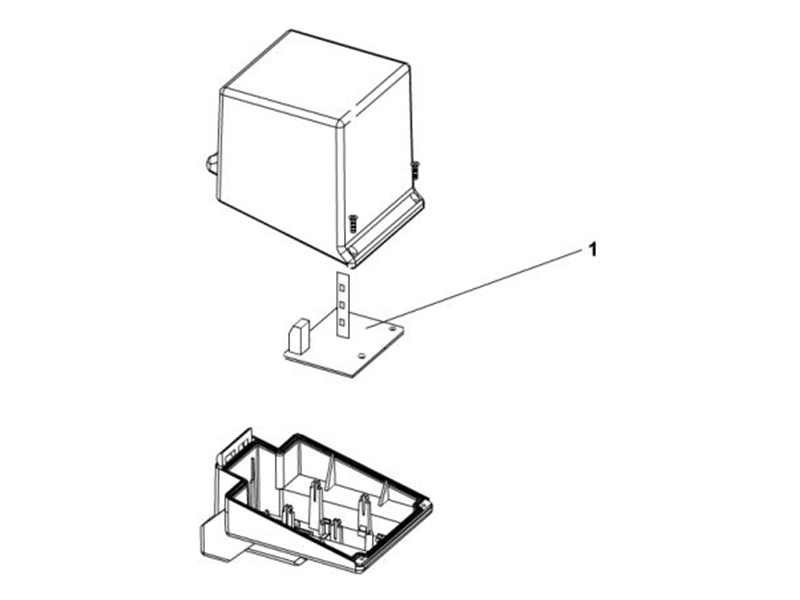 1